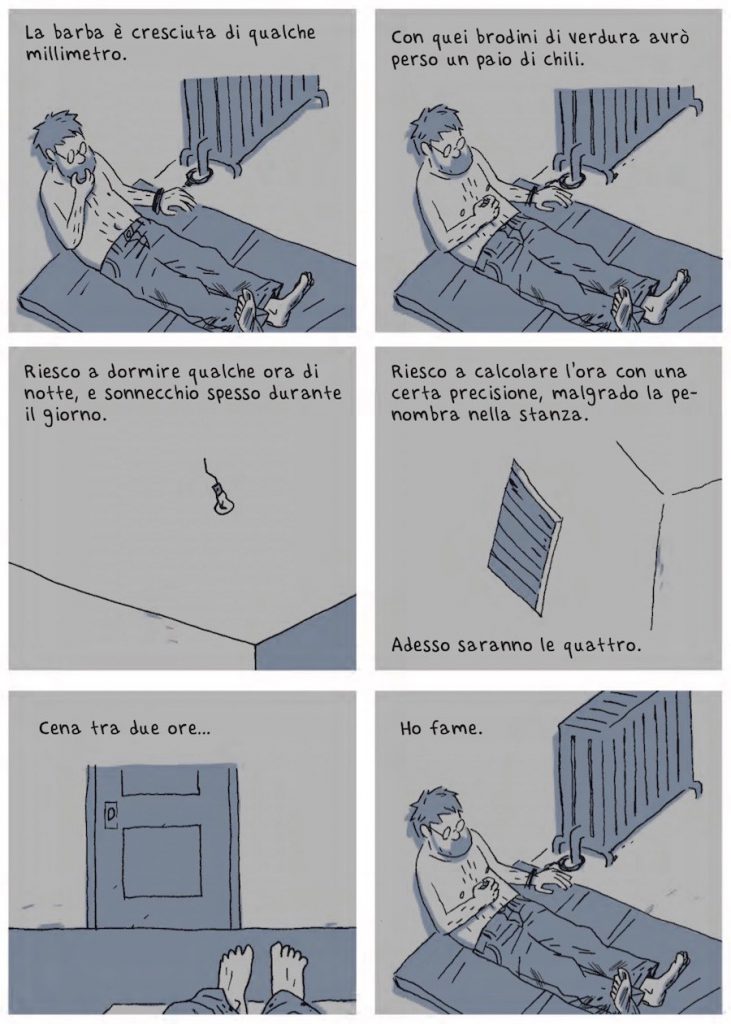 La barba è cresciuta di qualche millimetro.

Con quei brodini di verdura avrò perso un paio di chili.

Riesco a dormire qualche ora di notte, e sonnecchio spesso durante il giorno.

Riesco a calcolare l'ora con una certa precisione, malgrado la penombra nella stanza.

Adesso saranno le quattro.

Cena tra due ore...

Ho fame.